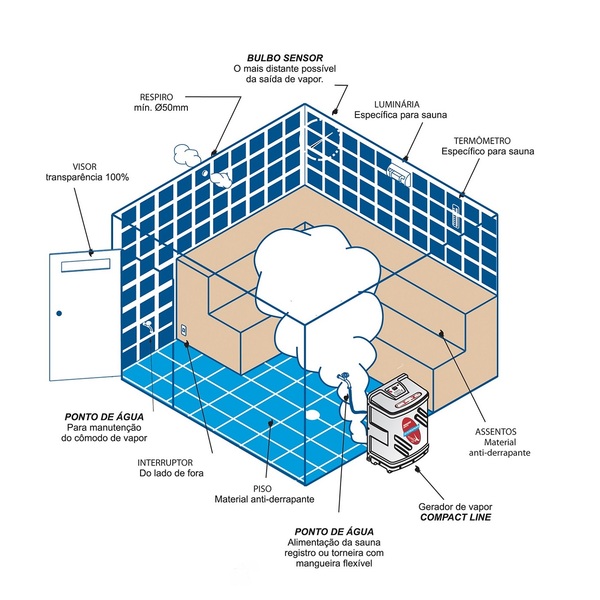 BULBO SENSOR
O mais distante possível da saída de vapor.

RESPIRO
mín. Ø50mm

LUMINÁRIA
Específica para sauna

TERMÔMETRO
Específico para sauna

VISOR
transparência 100%

PONTO DE ÁGUA
Para manutenção do cômodo de vapor

INTERRUPTOR
Do lado de fora

PISO
Material anti-derrapante

ASSENTOS
Material anti-derrapante

Gerador de vapor
COMPACT LINE

PONTO DE ÁGUA
Alimentação da sauna registro ou torneira com mangueira flexível